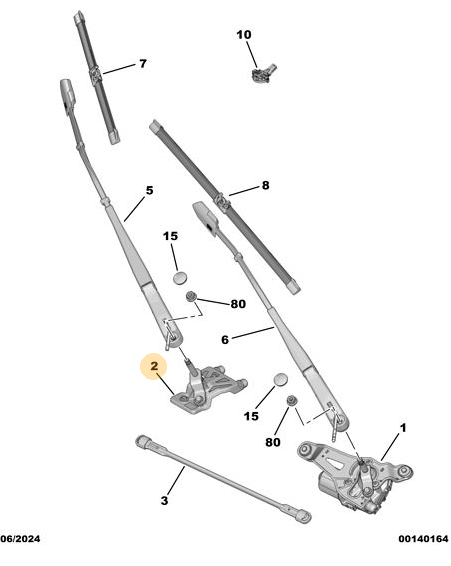 10

7

8

5

15

80

6

2

15

80

1

3

06/2024

00140164