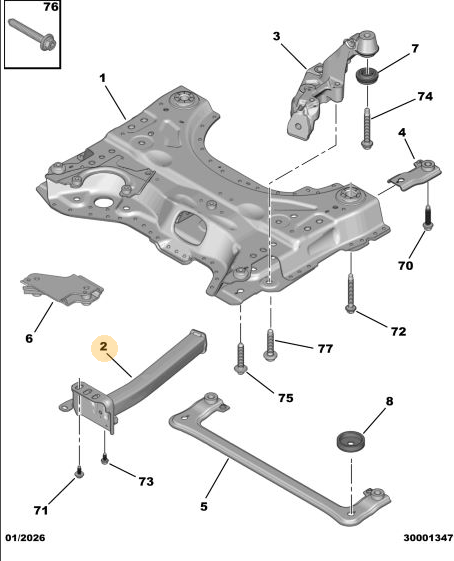 76

3

7

1

74

4

70

6

72

2

77

75

8

73

71

5

01/2026

30001347