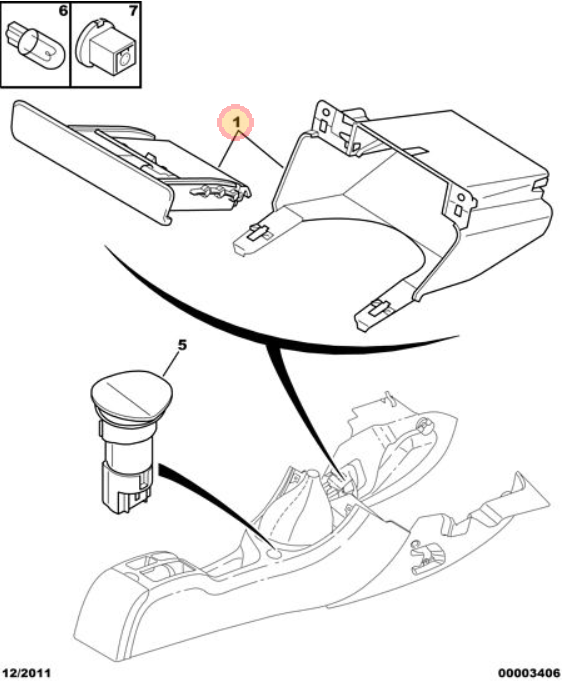 6
7
1
5
12/2011
00003406