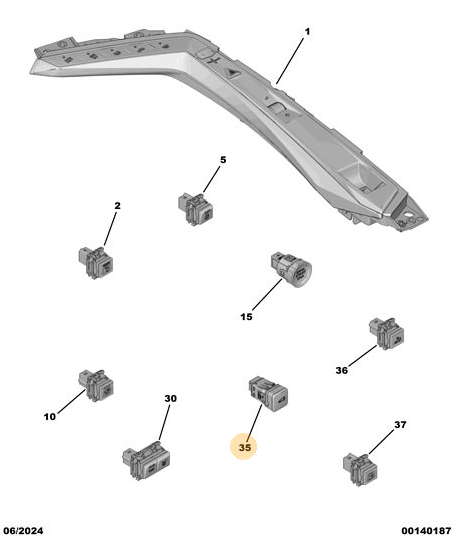 1

5

2

15

36

10

30

35

37

06/2024

00140187