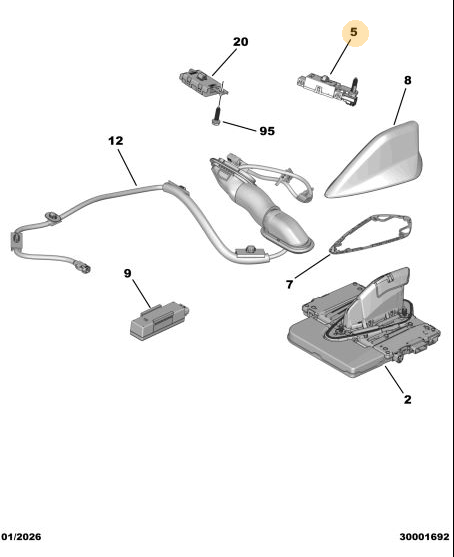 20
5
8
95
12
7
9
2
01/2026
30001692