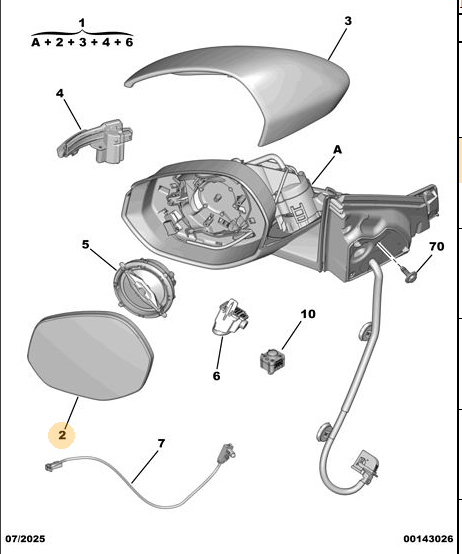 1
A + 2 + 3 + 4 + 6

3

4

A

5

70

10

6

2

7

07/2025

00143026