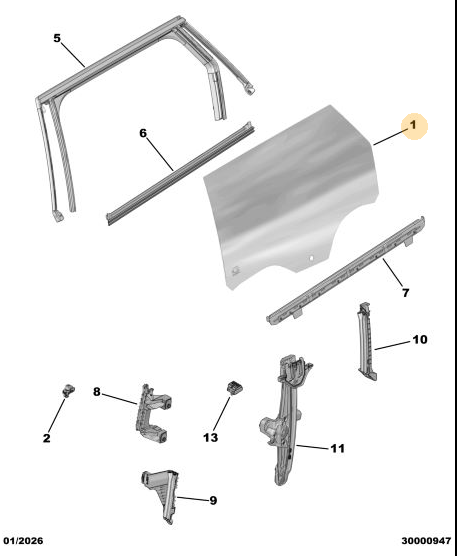 5
1
6
7
10
8
2
13
11
9
01/2026
30000947