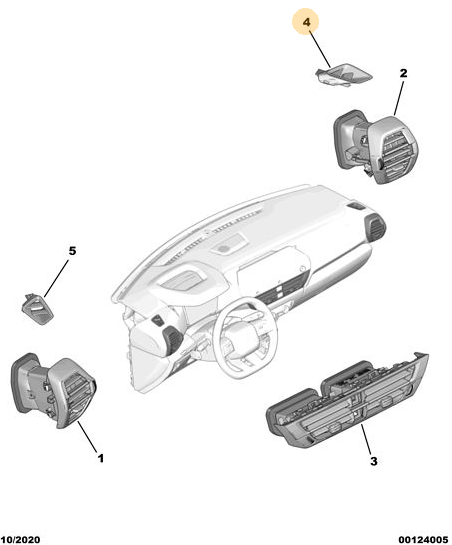 4
2
5
1
3
10/2020
00124005