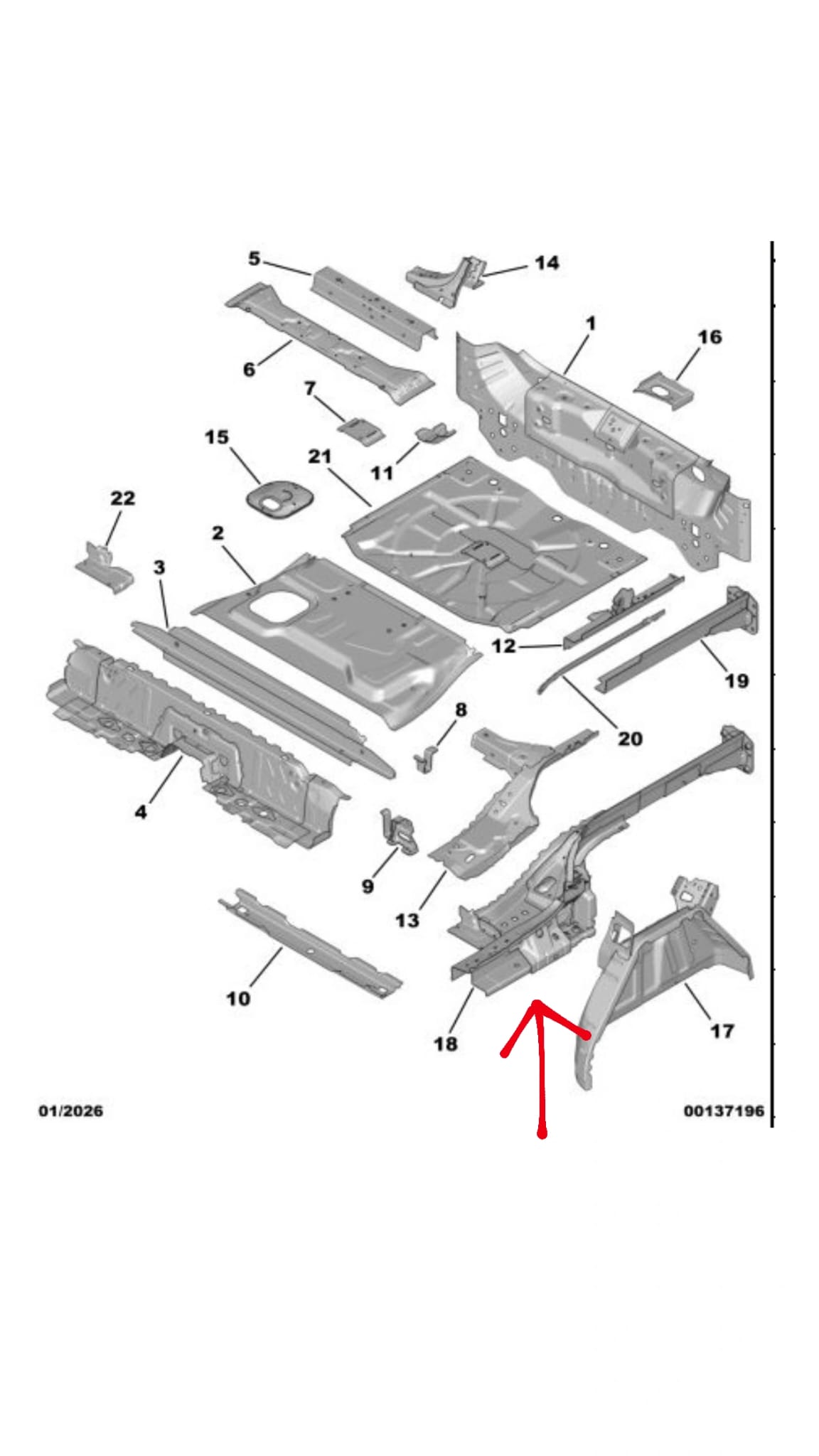 5
14
1
16
6
7
15
21
11
22
2
3
12
19
8
20
4
9
13
10
18
17
01/2026
00137196