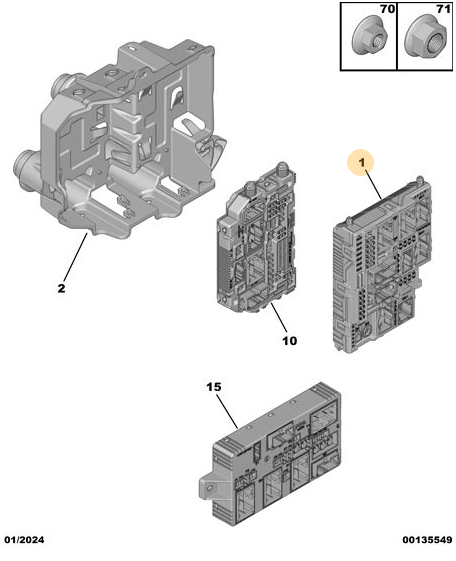 70
71
1
2
10
15
01/2024
00135549