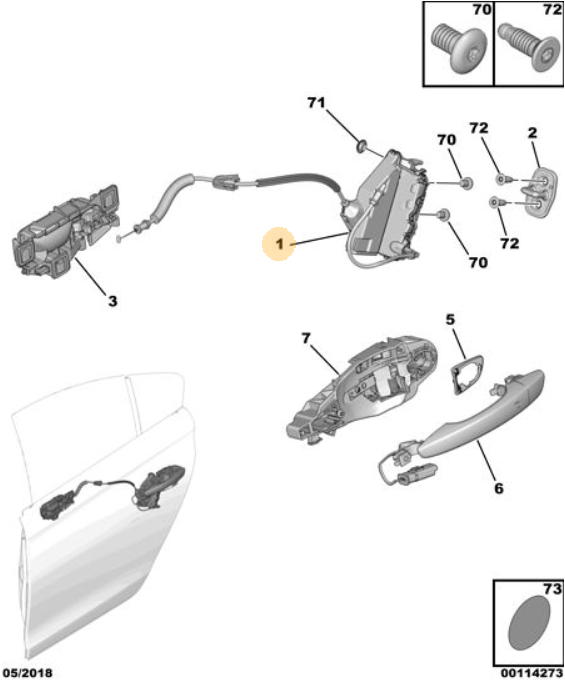 70
72
71
70
72
2
1
72
70
3
7
5
6
73
05/2018
00114273