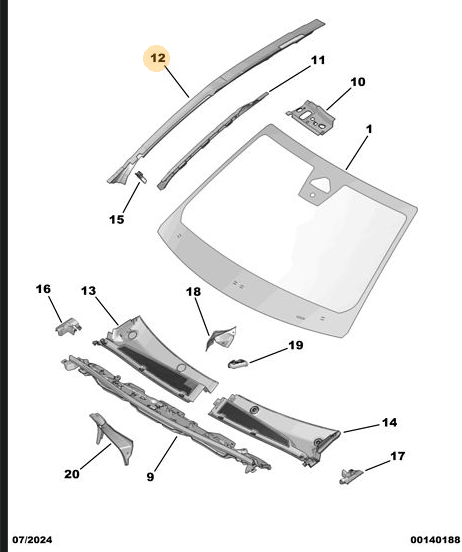 12
11
10
1
15
16
13
18
19
14
17
20
9
07/2024
00140188