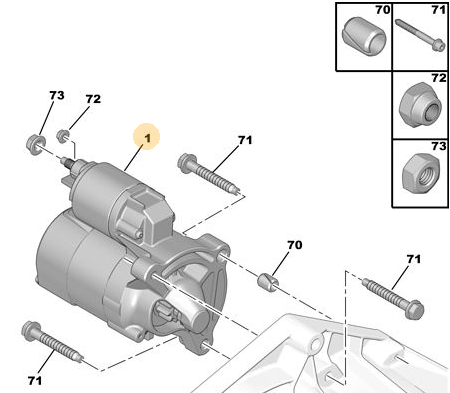 70
71
72
73
73
72
1
71
70
71
71