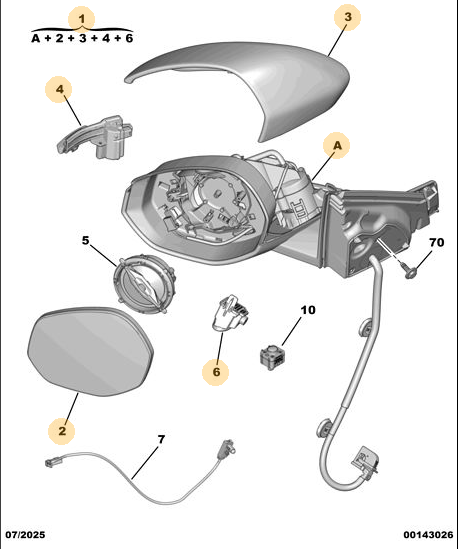 1
A + 2 + 3 + 4 + 6

3

4

A

5

70

10

6

2

7

07/2025

00143026