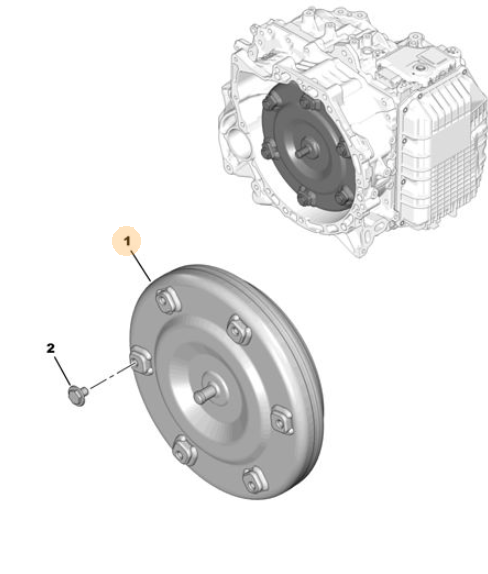 1
2