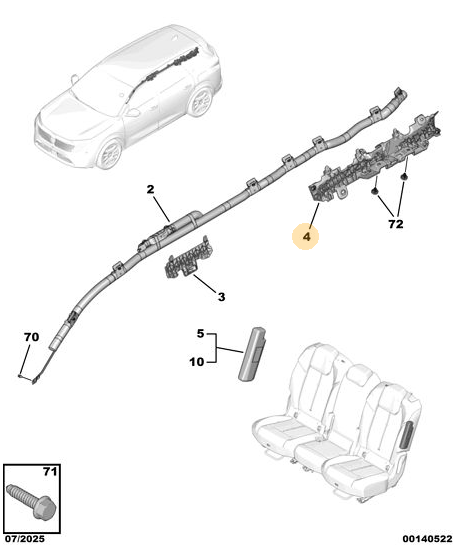 2
4
72
3
70
5
10
71
07/2025
00140522