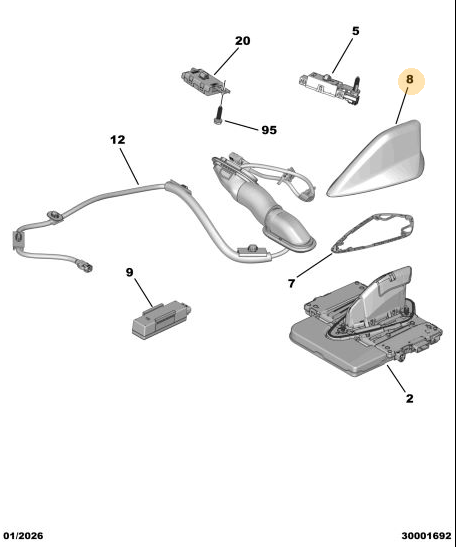 20
5
8
95
12
7
9
2
01/2026
30001692