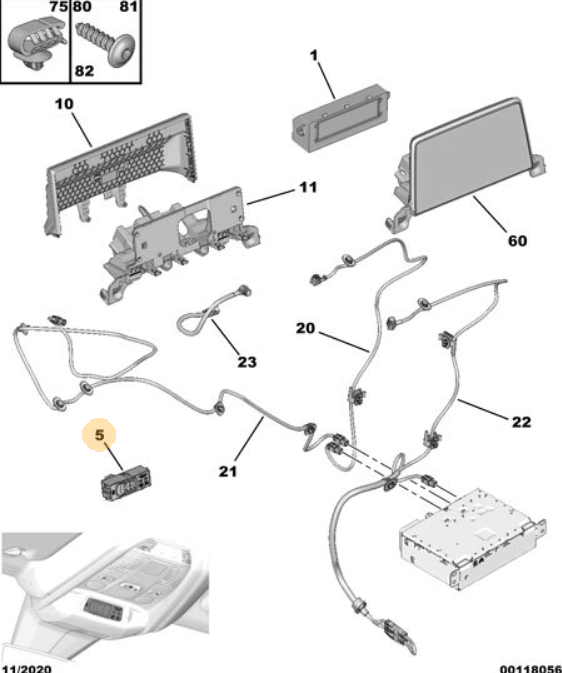 75
80
81
82
1
10
11
60
20
23
22
21
5
11/2020
00118056