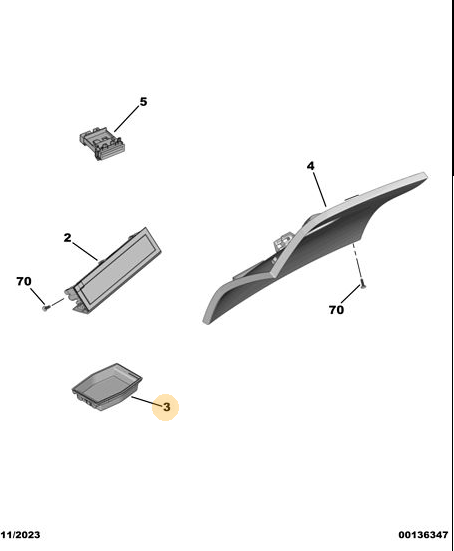 5

4

2

70

70

3

11/2023

00136347