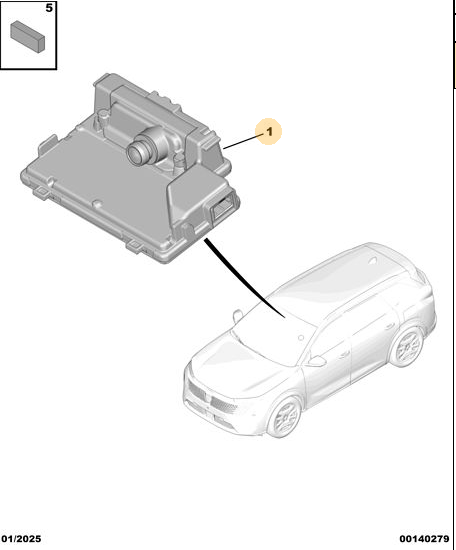 5

1

01/2025

00140279