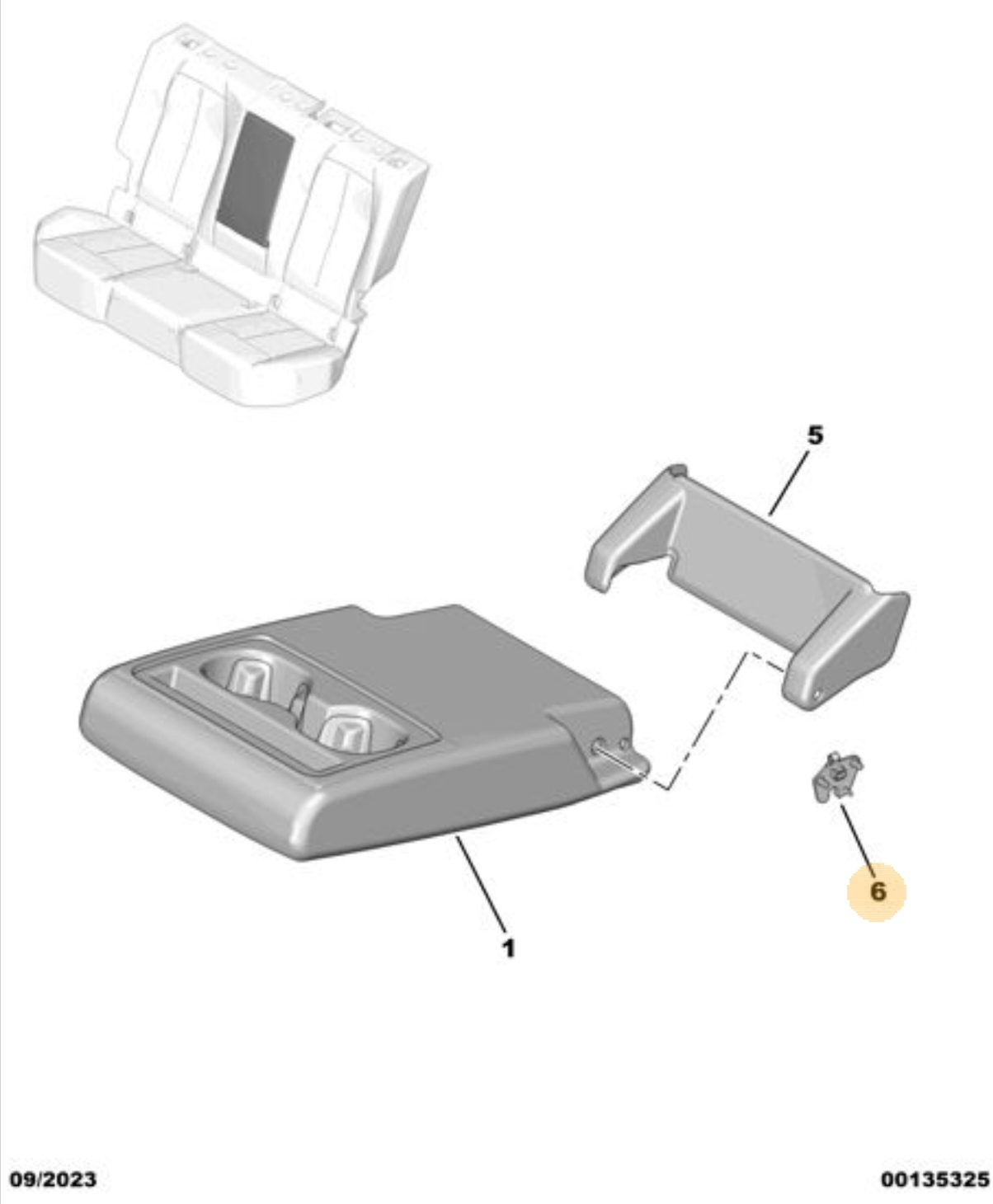 5

6

1

09/2023

00135325