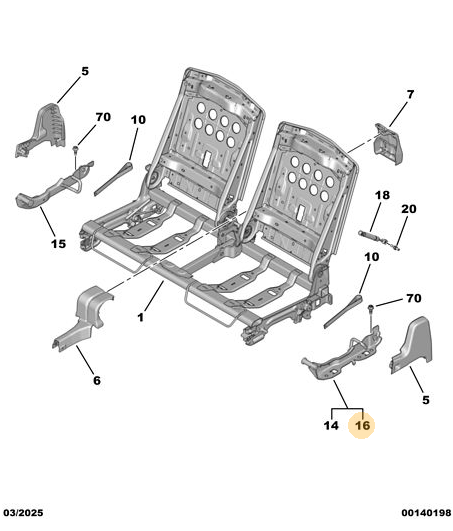 5
70
10
7
15
18
20
10
70
1
6
5
14
16
03/2025
00140198