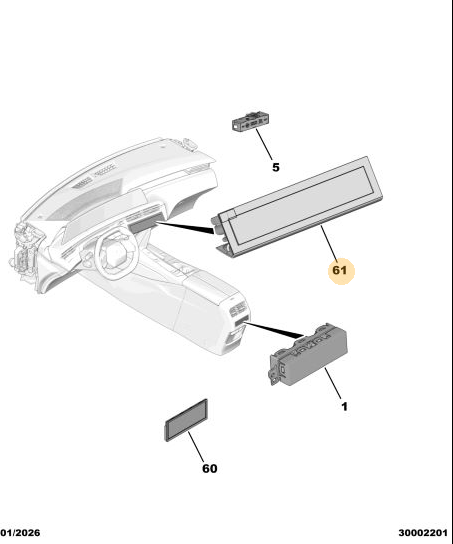 5

61

1

60

01/2026

30002201