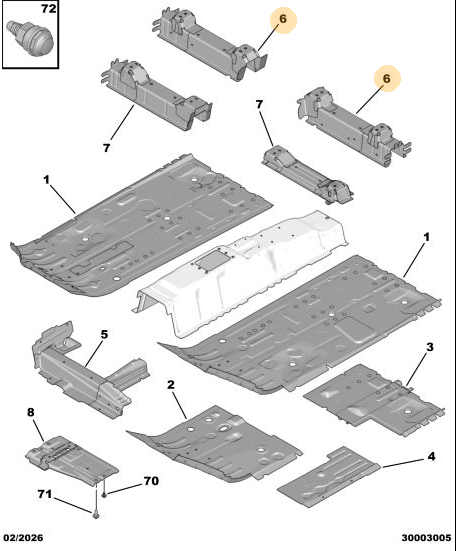 72
6
6
7
7
1
1
5
3
2
8
4
70
71
02/2026
30003005