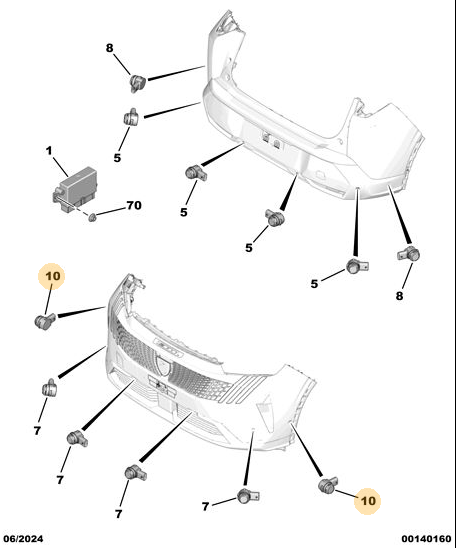 8

5

1

70

5

5

5

8

10

7

7

7

7

10

06/2024

00140160