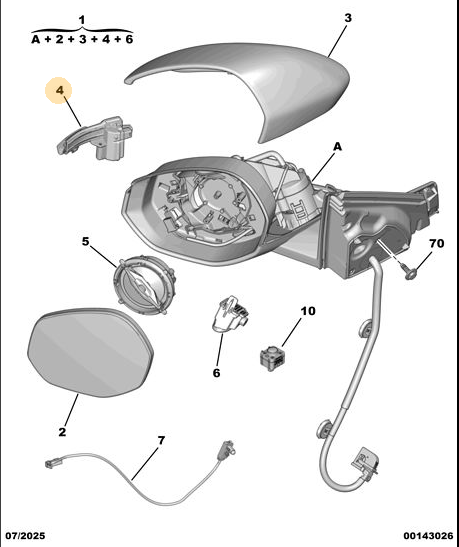 1
A + 2 + 3 + 4 + 6

3

4

A

5

70

10

6

2

7

07/2025

00143026