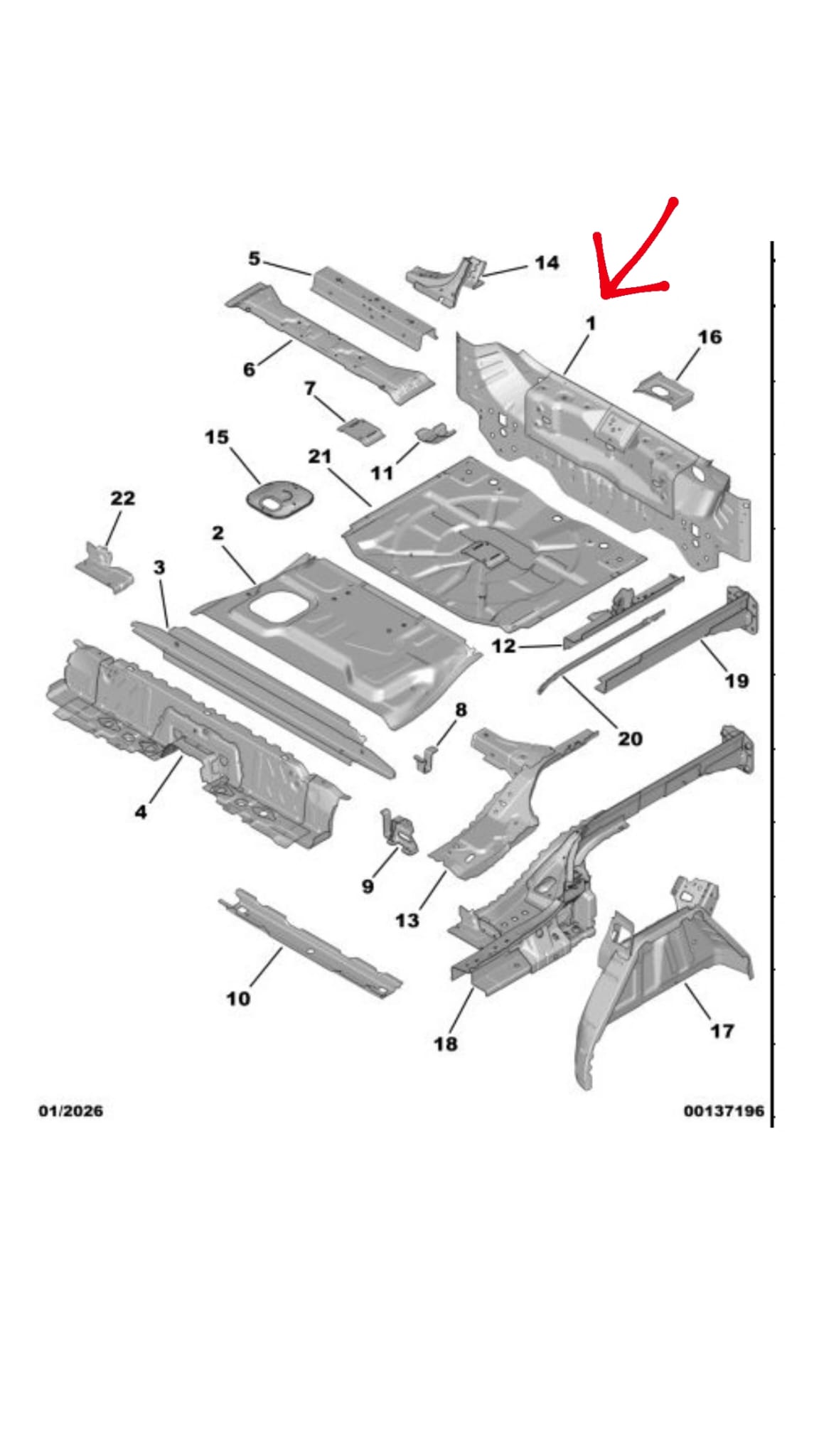 5
14
1
16
6
7
15
21
11
22
2
3
12
19
20
8
4
9
13
10
18
17
01/2026
00137196