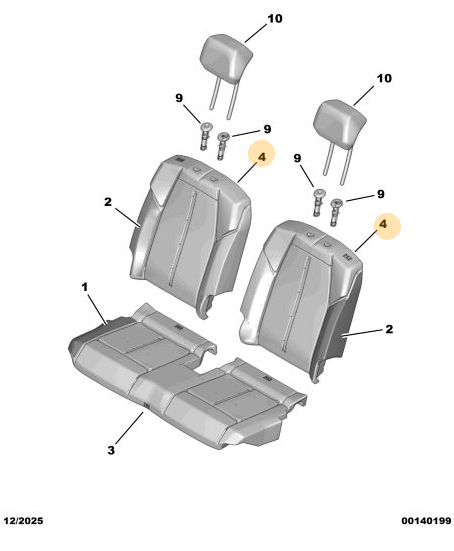 10
10
9
9
4
9
9
2
4
1
2
3
12/2025
00140199