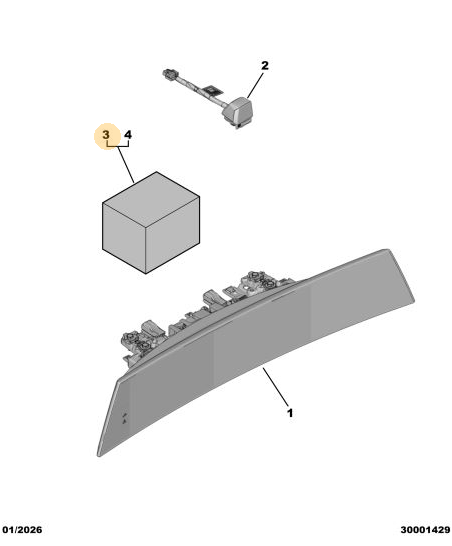 2

3 4

1

01/2026

30001429