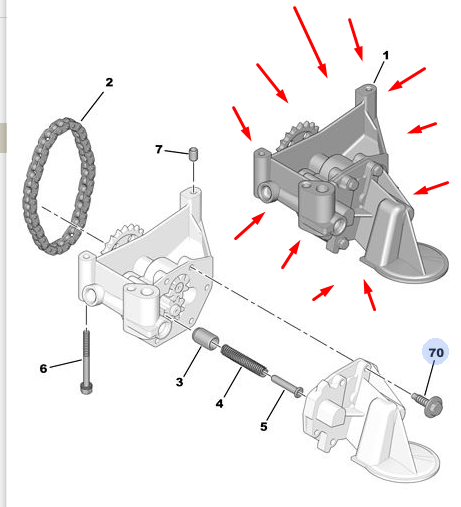 1
2
7
6
3
4
5
70