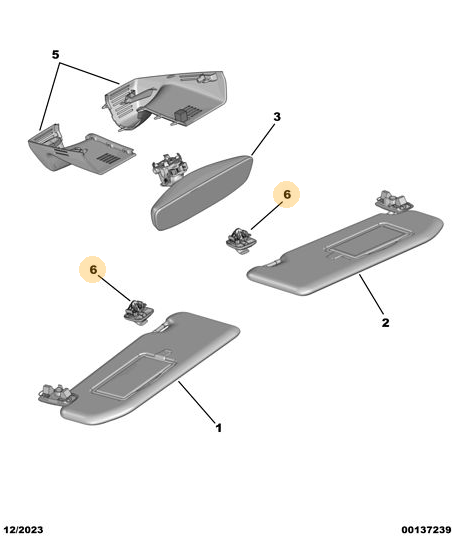 5
3
6
6
2
1
12/2023
00137239