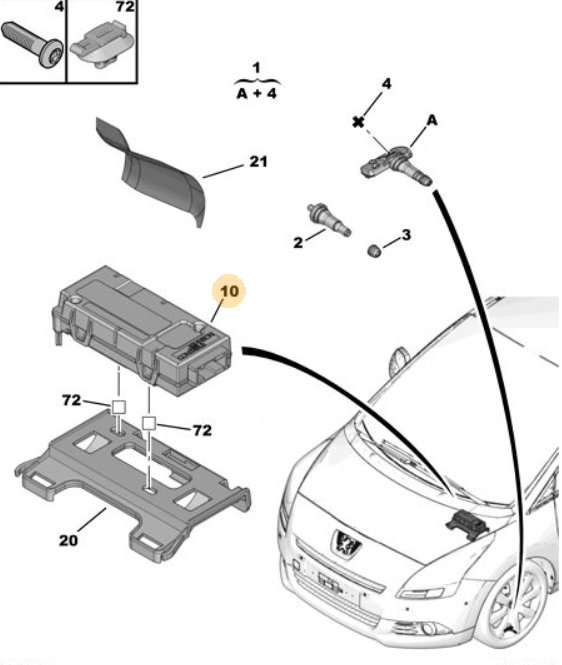 4
72
1
A + 4
4
A
21
2
3
10
72
72
20