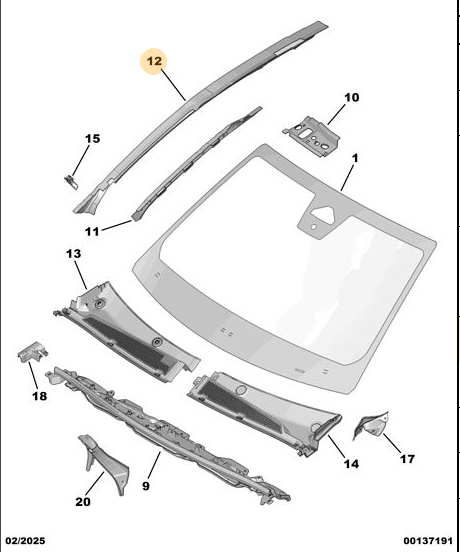 12
10
15
1
11
13
18
14
17
9
20
02/2025
00137191