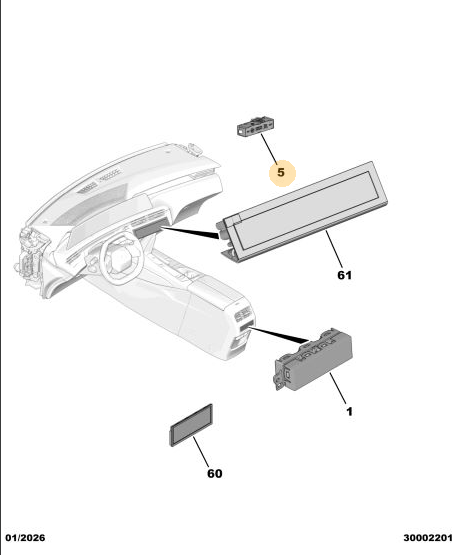 5

61

1

60

01/2026

30002201