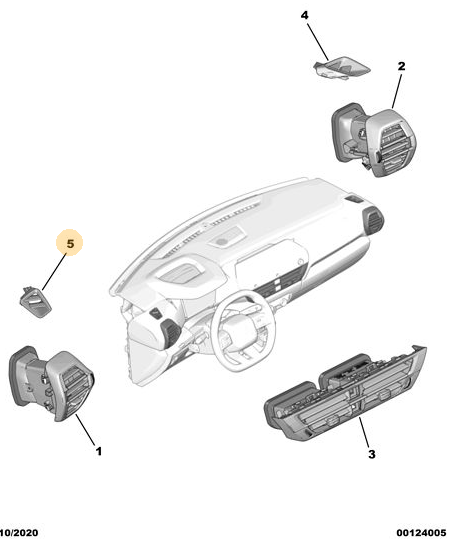 4
2
5
1
3
10/2020
00124005