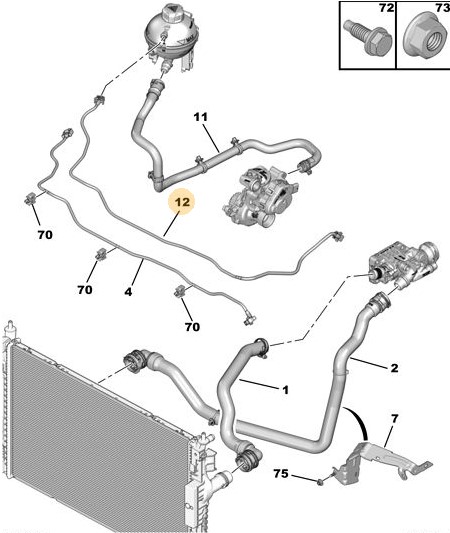 72
73
11
12
70
70
4
70
2
1
7
75