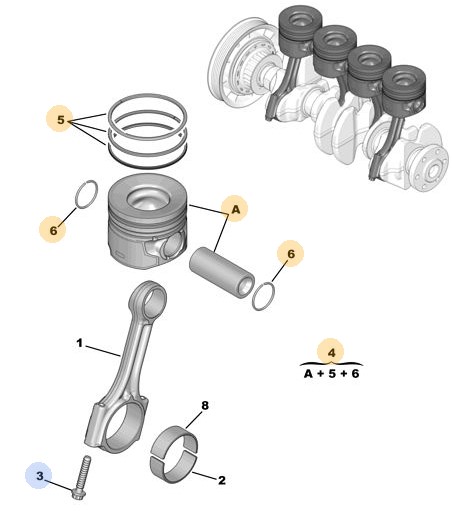 5

6

A

6

1

4

A + 5 + 6

8

3

2