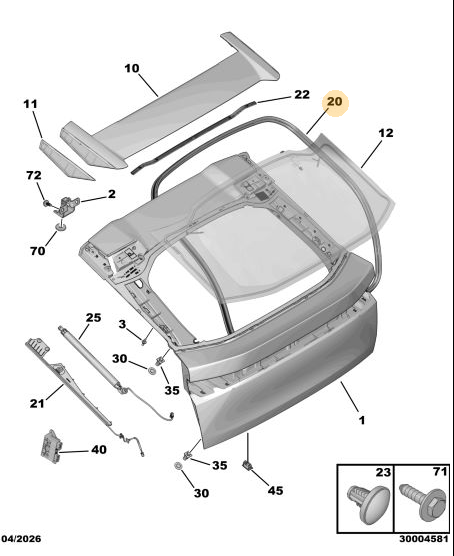 10
22
20
11
12
72
2
70
25
3
30
35
21
1
40
35
30
45
23
71
04/2026
30004581