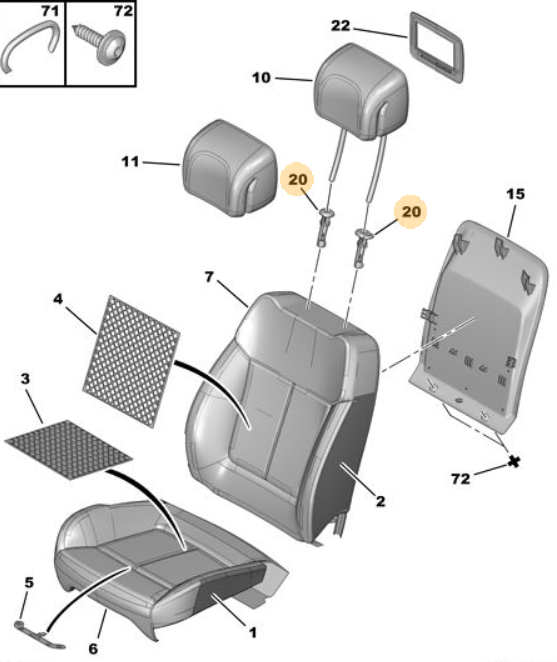 71
72
22
10
11
20
20
15
7
4
3
2
72
5
6
1