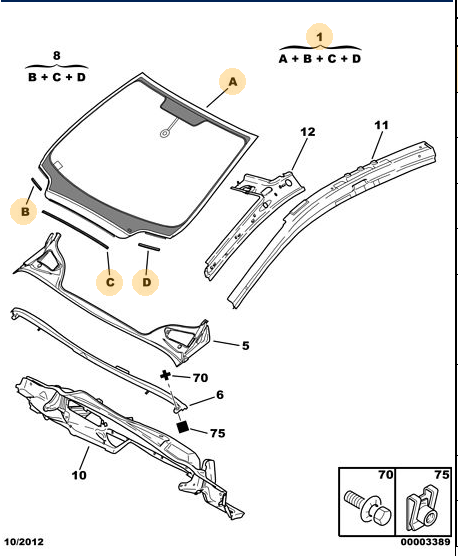 8
B + C + D

1
A + B + C + D

A

12

11

B

C

D

5

70

6

75

10

70

75

10/2012

00003389