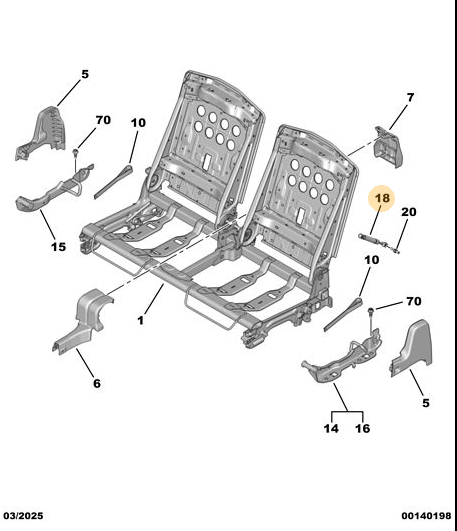 5
70
10
7
18
20
15
10
70
1
6
5
14 16
03/2025
00140198