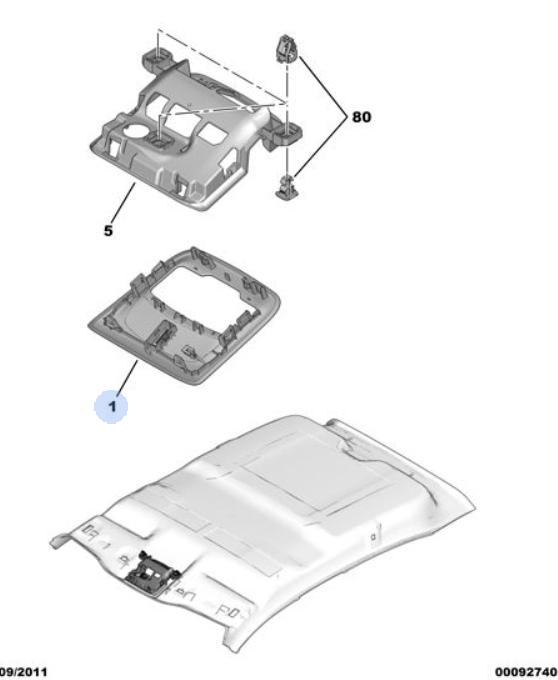 80

5

1

09/2011

00092740