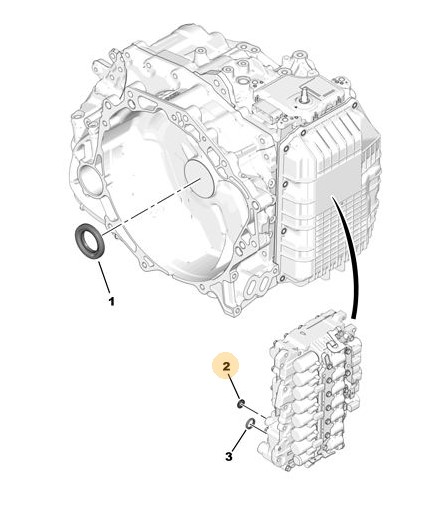 1

2

3