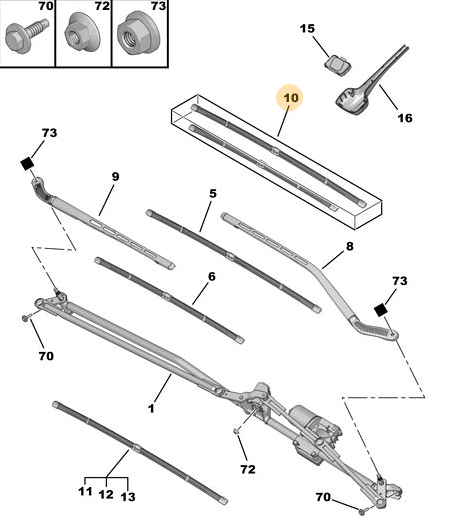 70
72
73
15
10
16
73
9
5
8
6
73
70
1
72
11
12
13
70