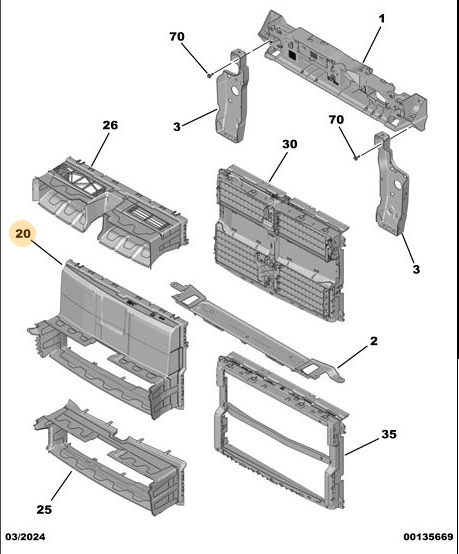 70
1
3
26
70
30
20
3
2
35
25
03/2024
00135669