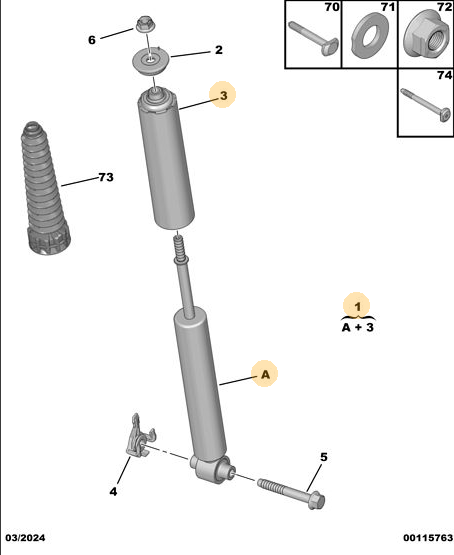 70
71
72
74
6
2
3
73
1
A + 3
A
4
5
03/2024
00115763