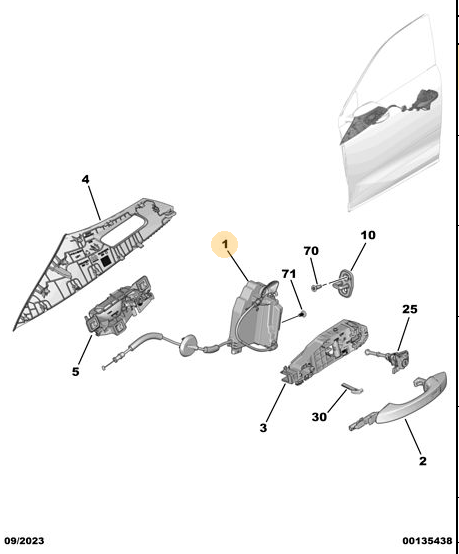 4

1

10

70

71

25

5

3

30

2

09/2023

00135438