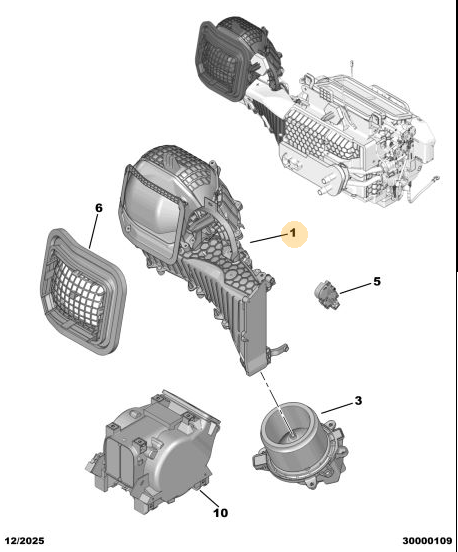 6
1
5
3
10
12/2025
30000109