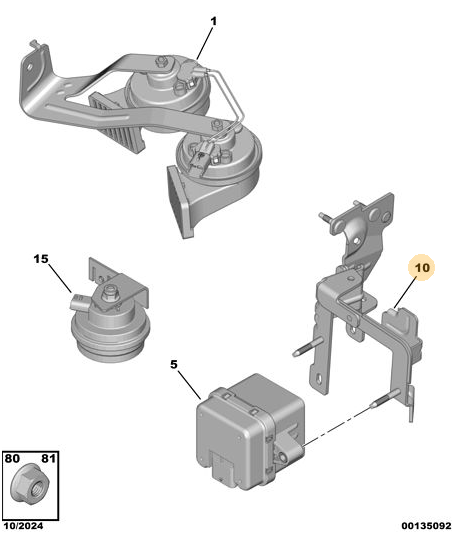 1

15

10

5

80 81

10/2024

00135092