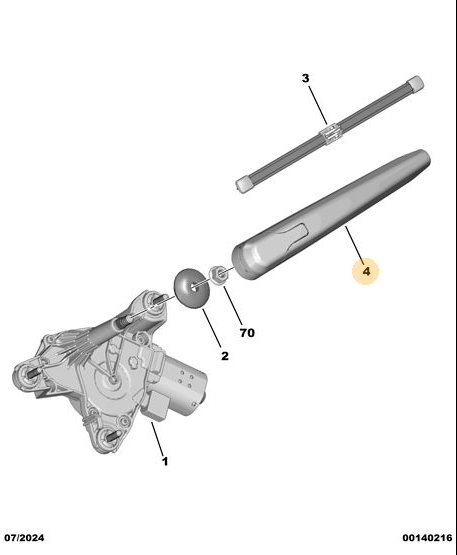 3

4

70

2

1

07/2024

00140216